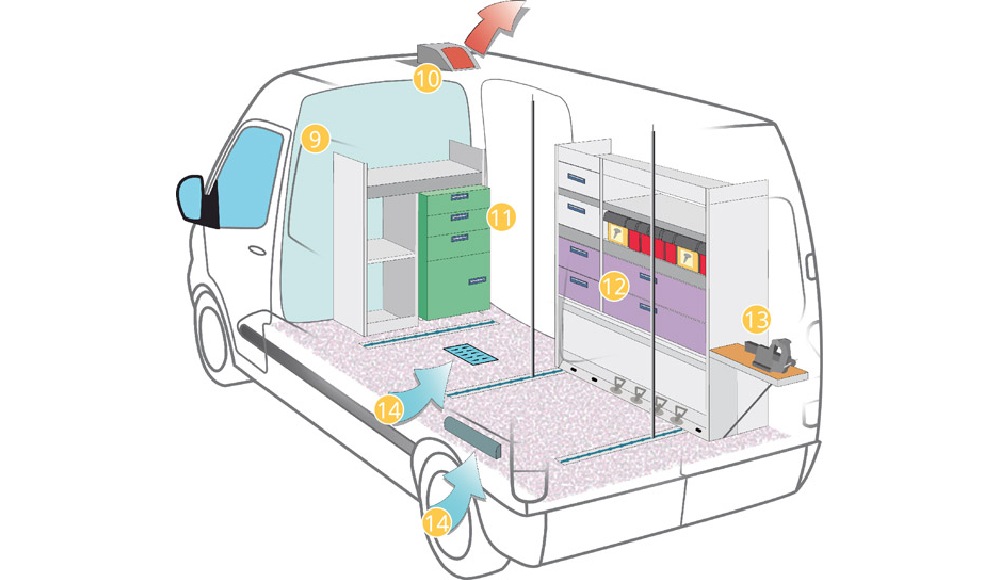 10
9
11
12
13
14
14